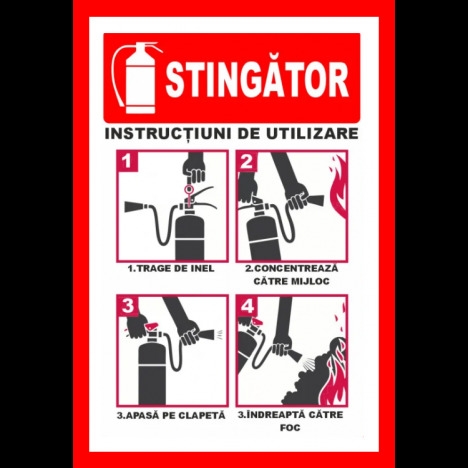 STINGĂTOR

INSTRUCȚIUNI DE UTILIZARE

1

1.TRAGE DE INEL

2

2.CONCENTREAZĂ CĂTRE MIJLOC

3

3.APASĂ PE CLAPETĂ

4

3.ÎNDREAPTĂ CĂTRE FOC